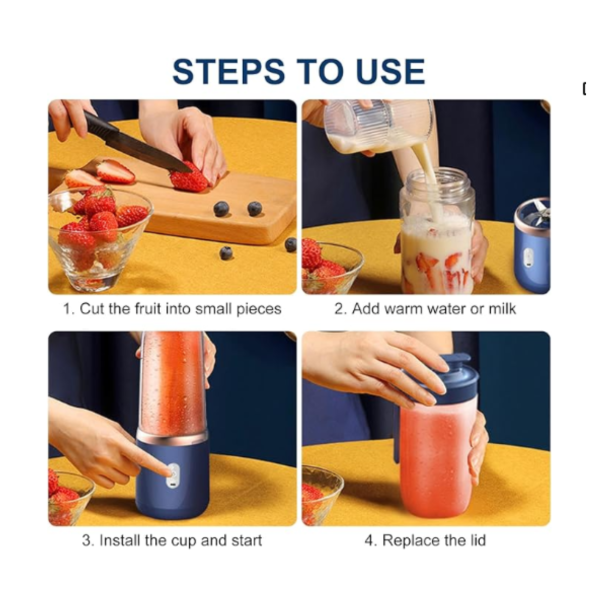 STEPS TO USE

1. Cut the fruit into small pieces

2. Add warm water or milk

3. Install the cup and start

4. Replace the lid