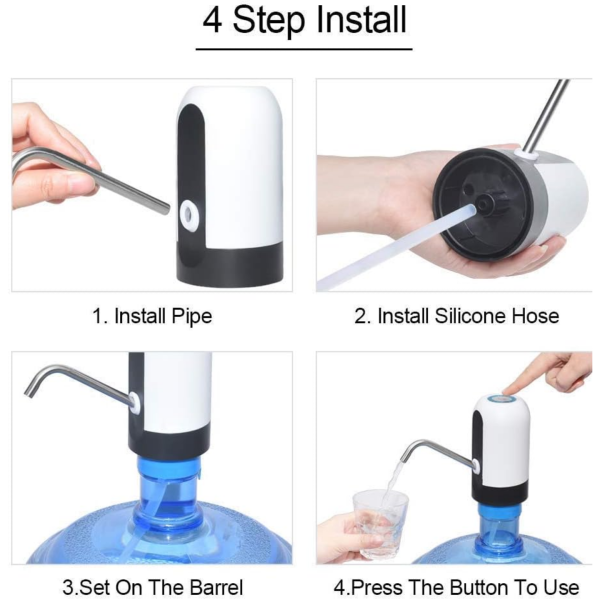 4 Step Install

1. Install Pipe

2. Install Silicone Hose

3.Set On The Barrel

4.Press The Button To Use